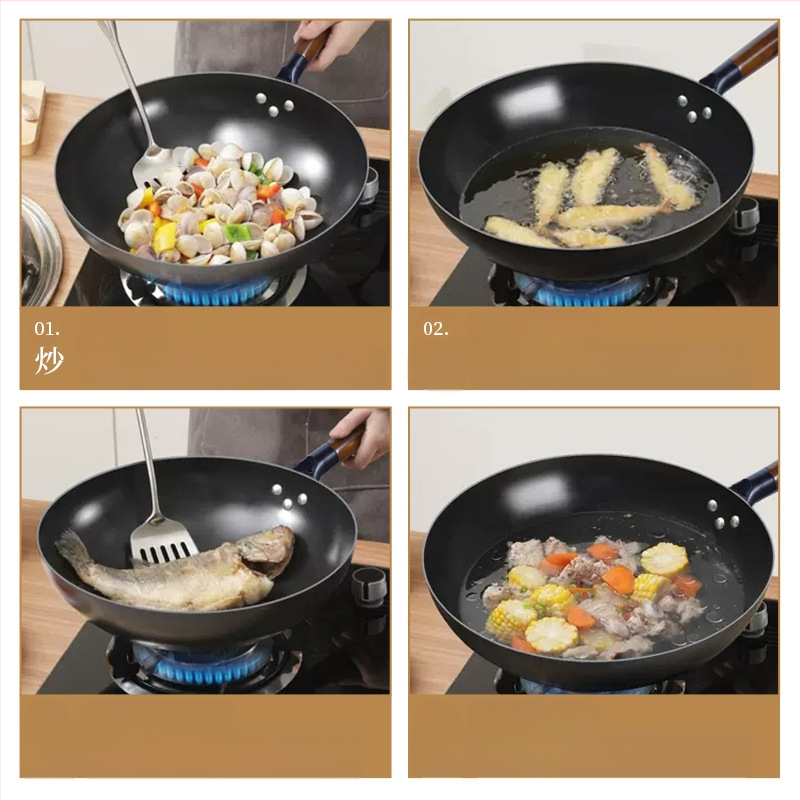 01.
炒

02.