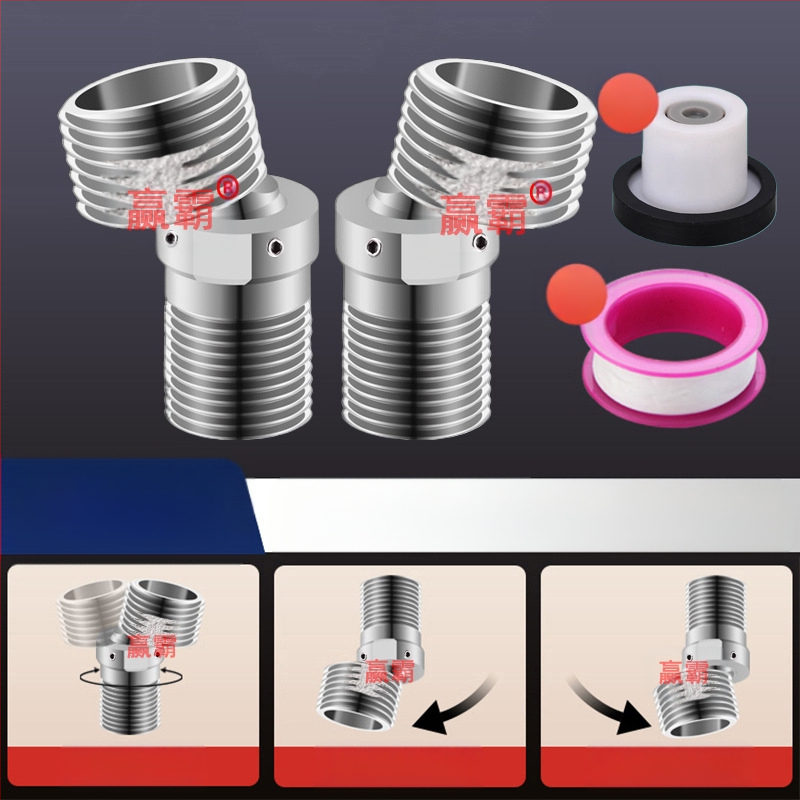 赢霸®

赢霸®

赢霸

赢霸

赢霸