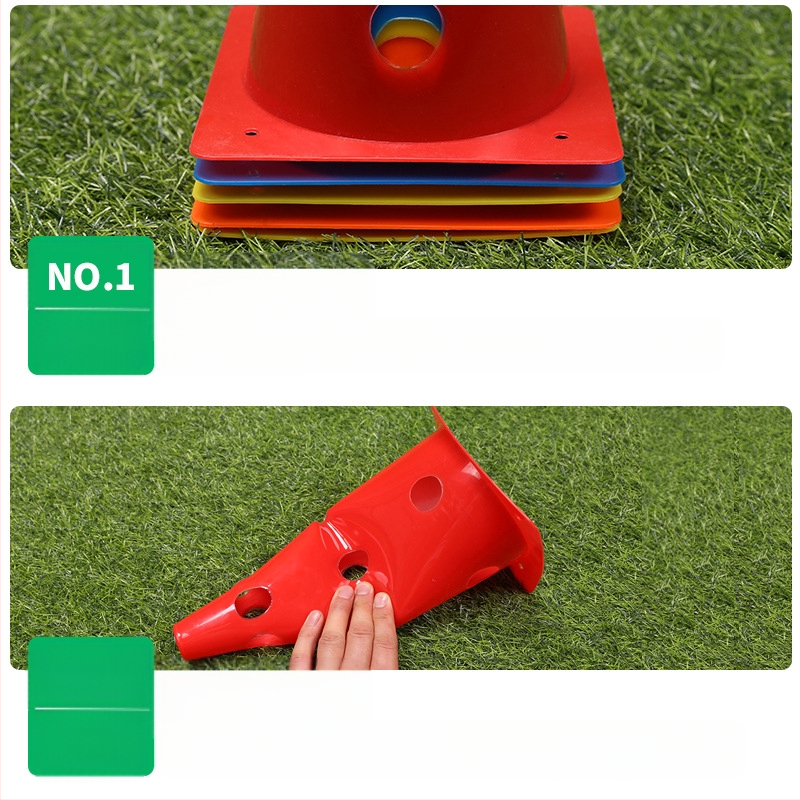 NO.1