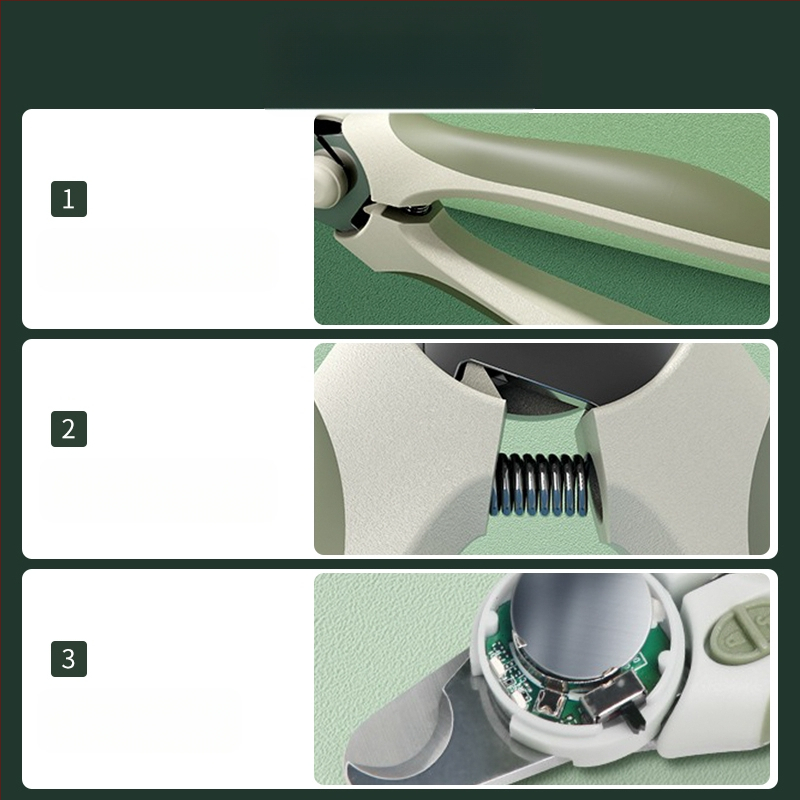 1

2

3