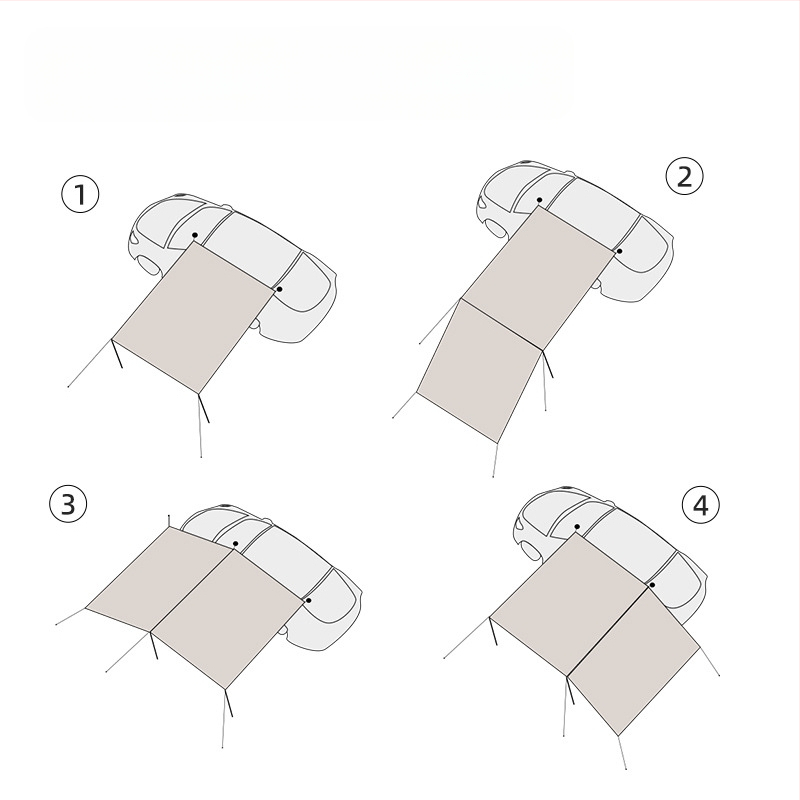 1

2

3

4