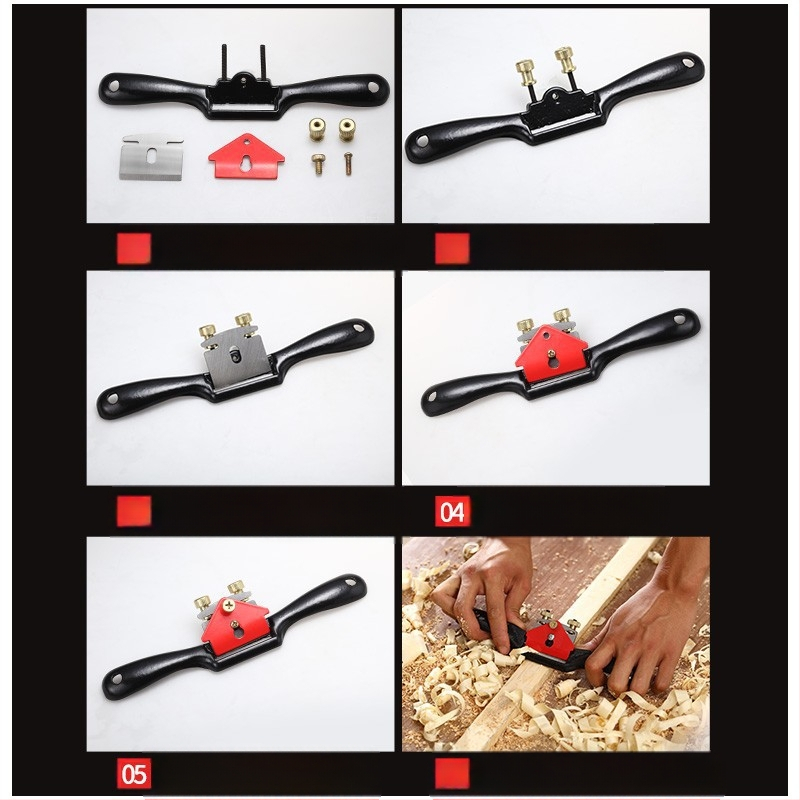 04

05