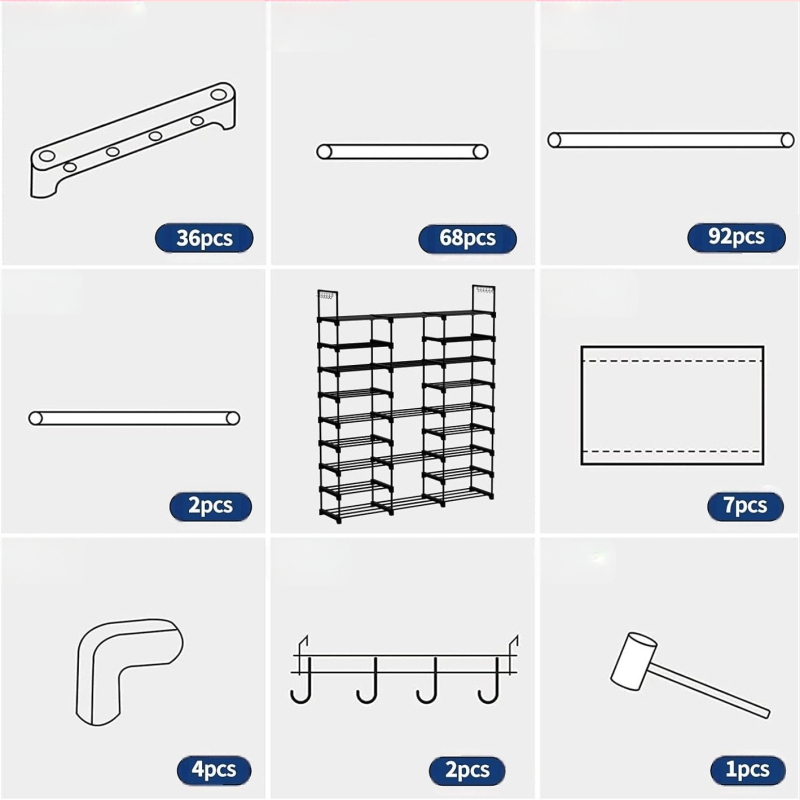 36pcs

68pcs

92pcs

2pcs

7pcs

4pcs

2pcs

1pcs