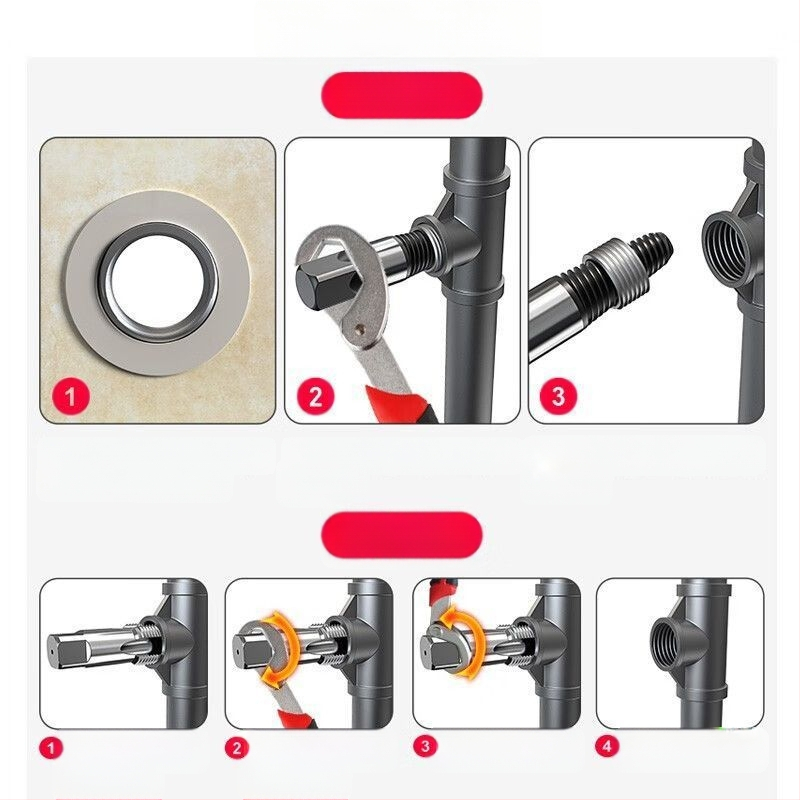 1
2
3
1
2
3
4