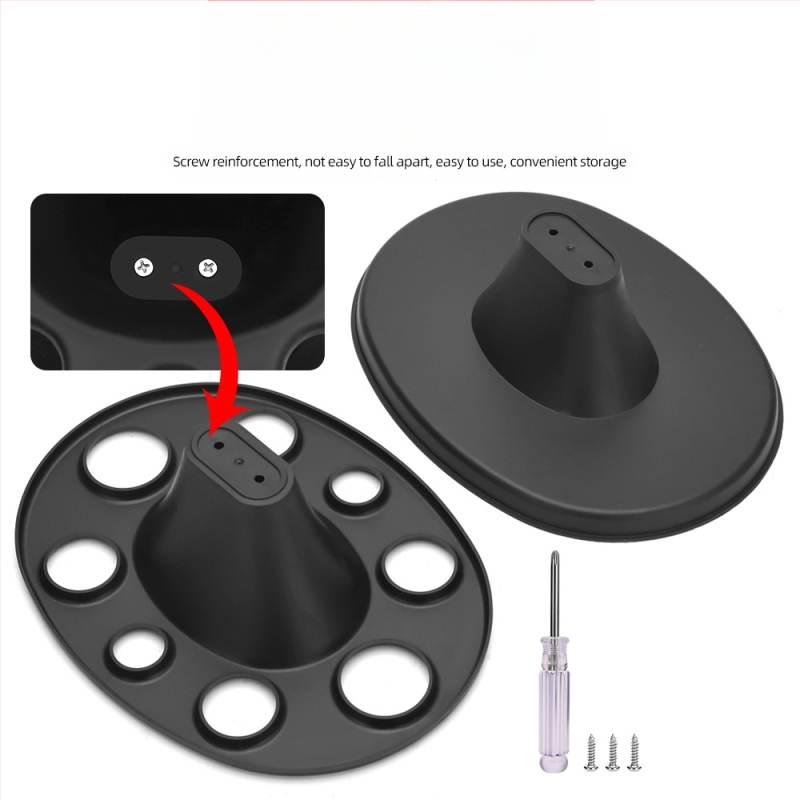 Screw reinforcement, not easy to fall apart, easy to use, convenient storage