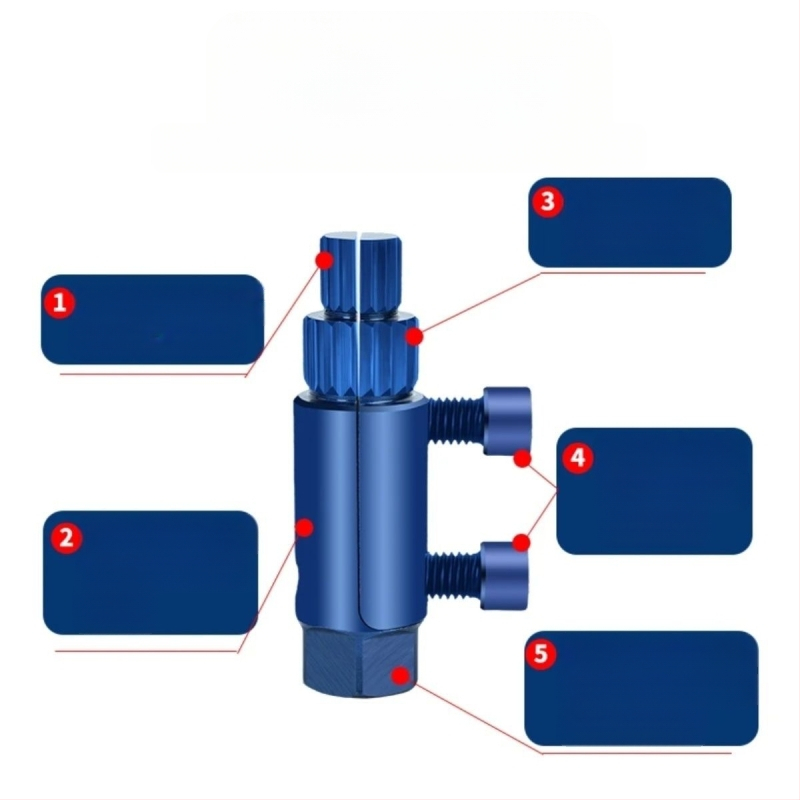 1

2

3

4

5