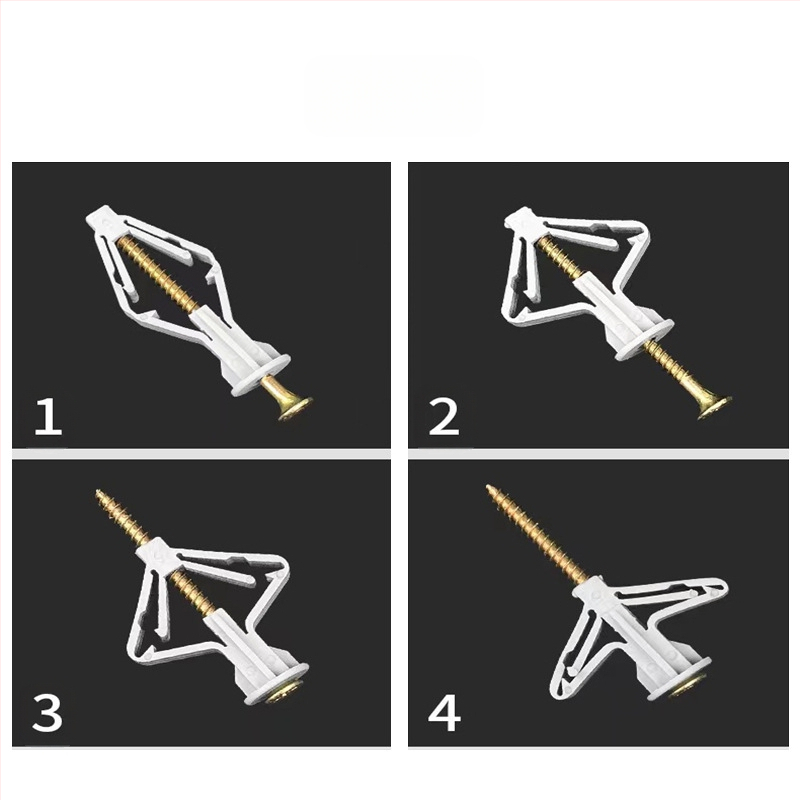 1

2

3

4