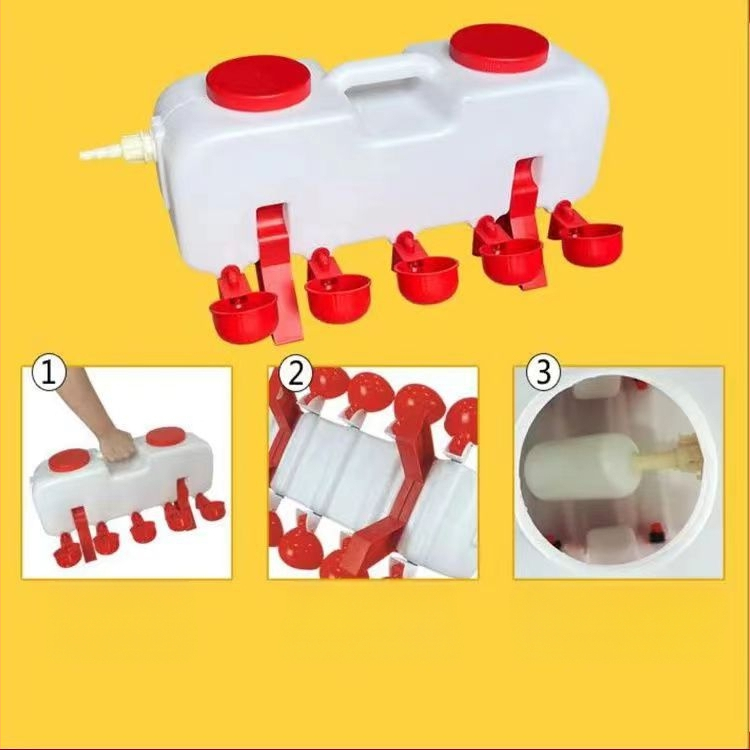 1

2

3