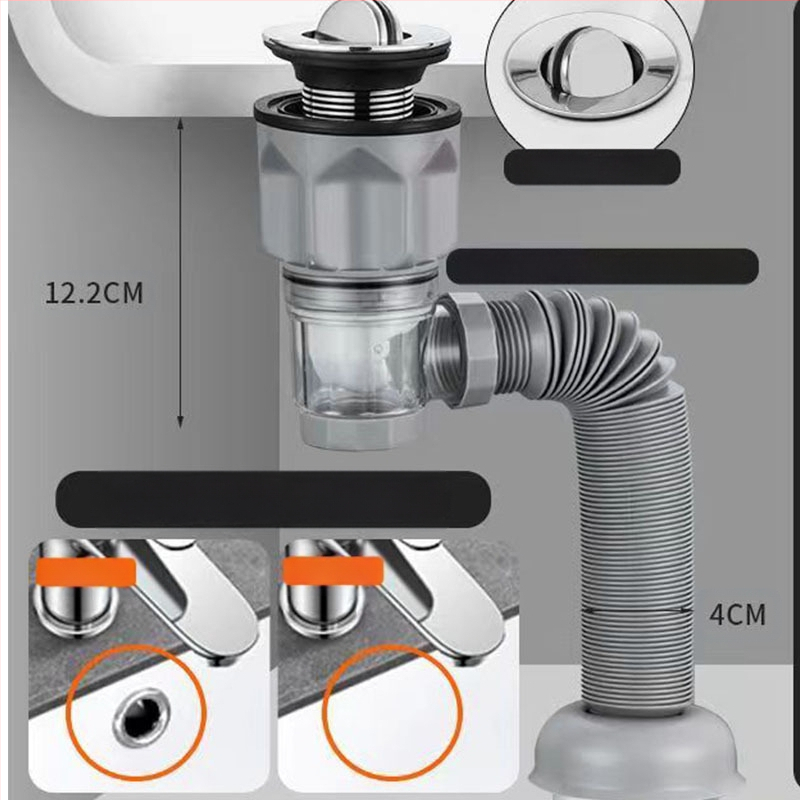 12.2CM

4CM