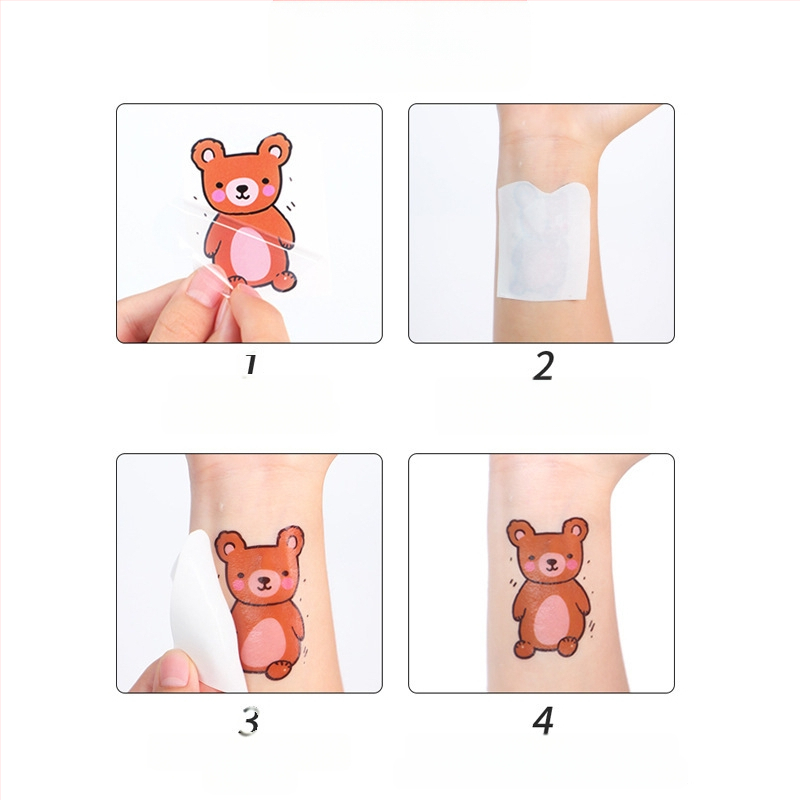 1

2

3

4