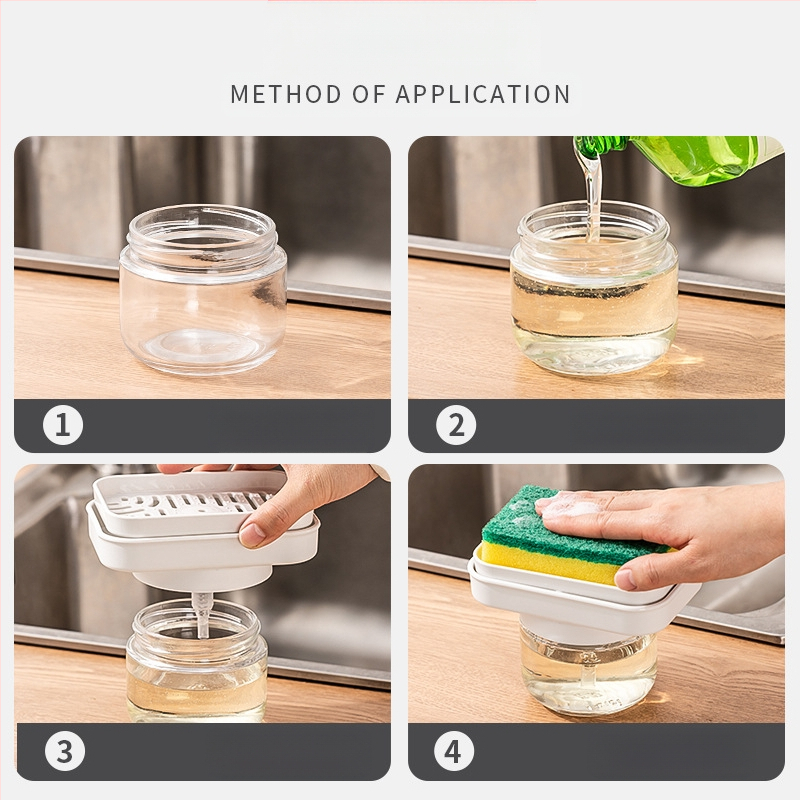 METHOD OF APPLICATION

1

2

3

4