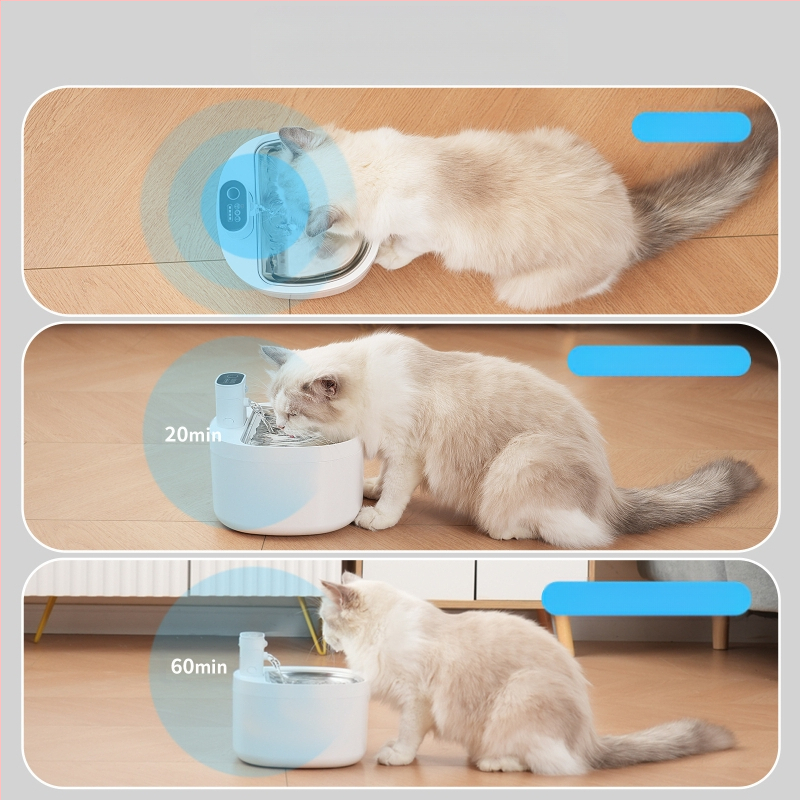 20min

60min