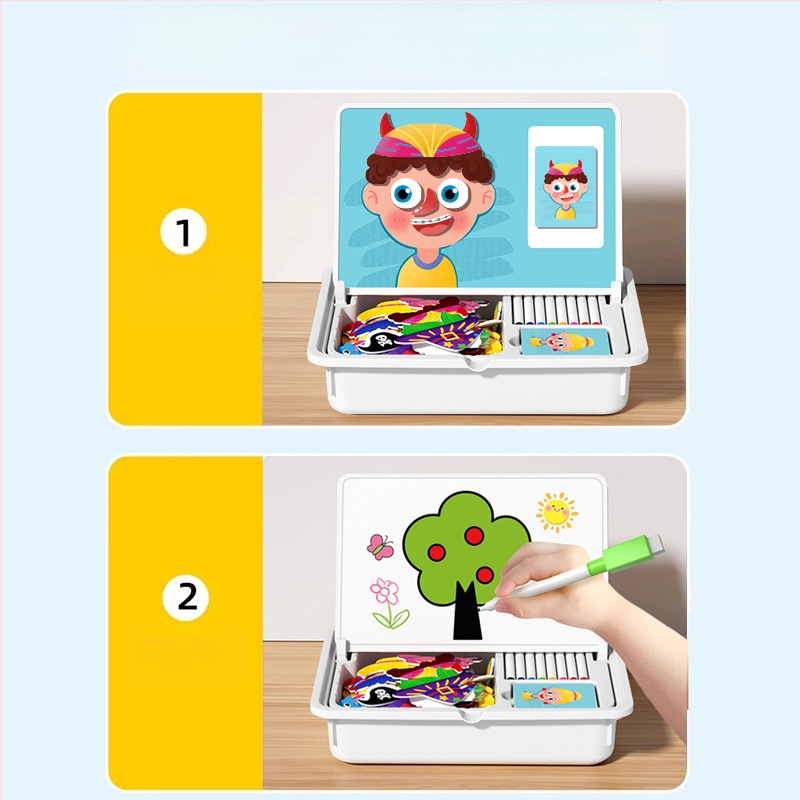 1

2