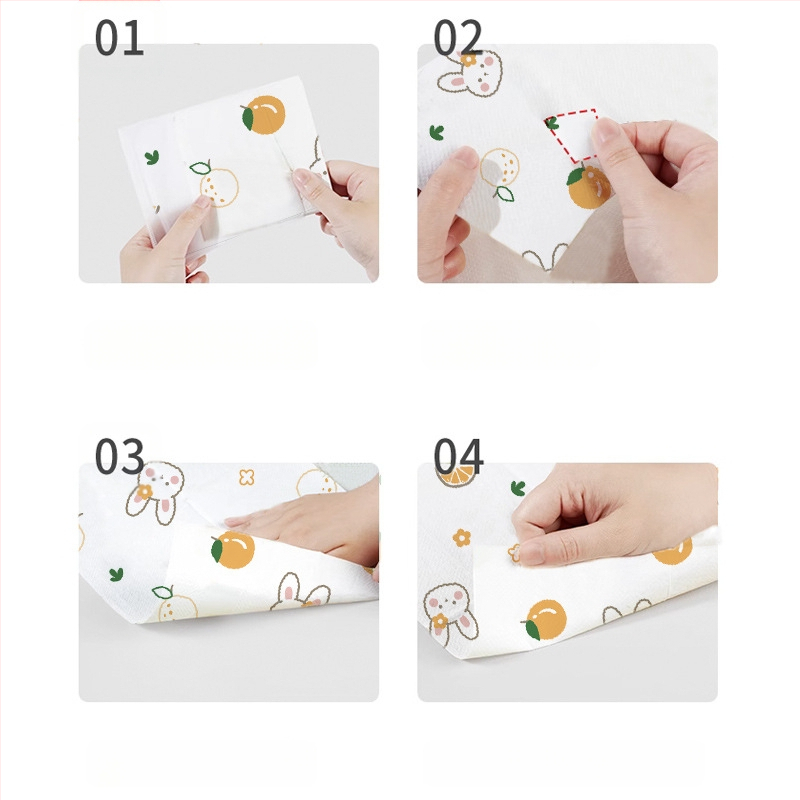 01

02

03

04