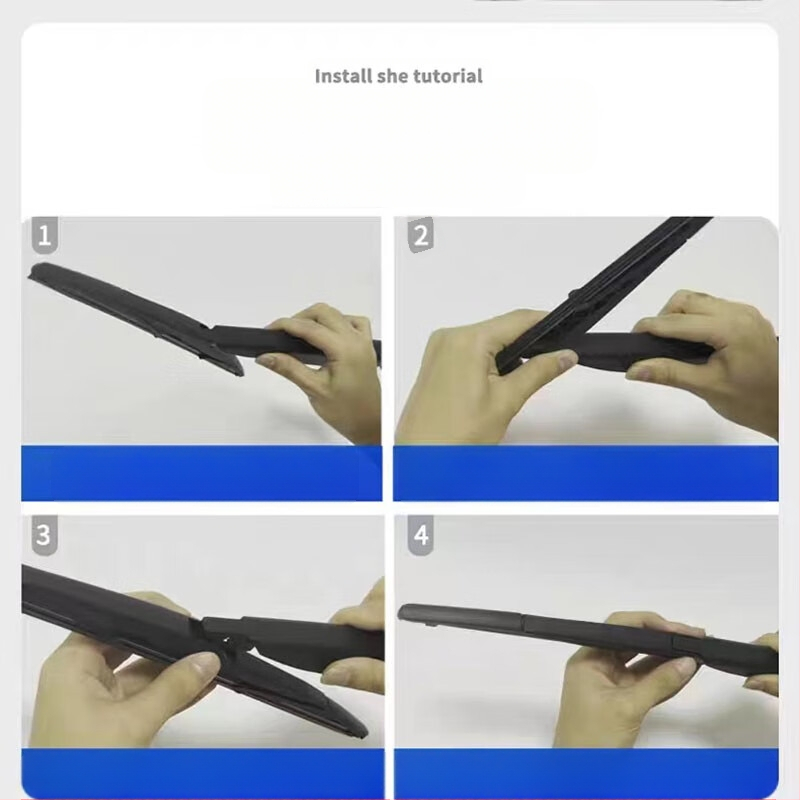 Install she tutorial

1

2

3

4