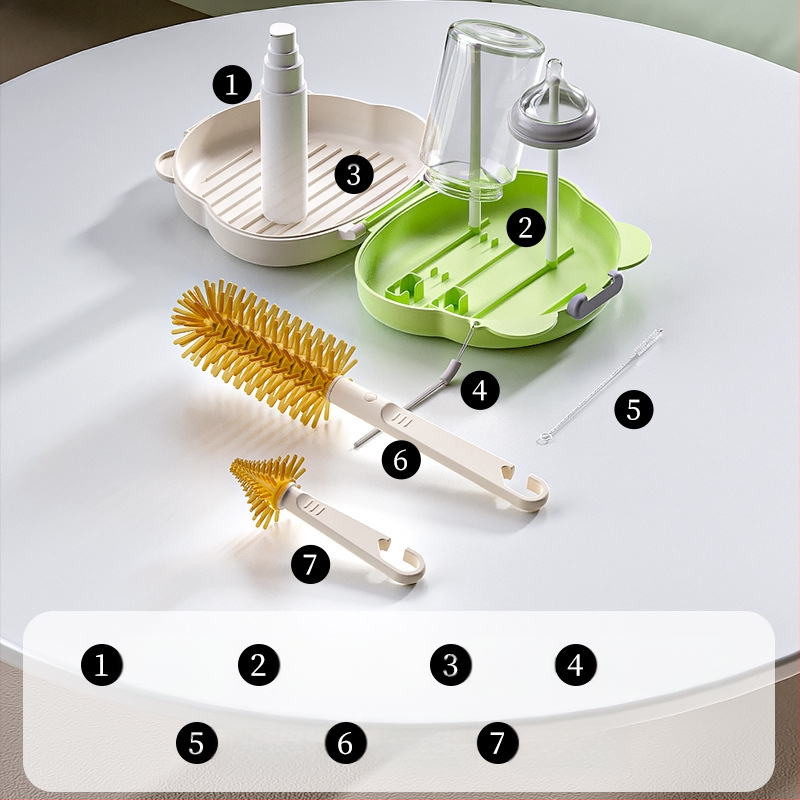 1
3
2
4
5
6
7

1 2 3 4
5 6 7