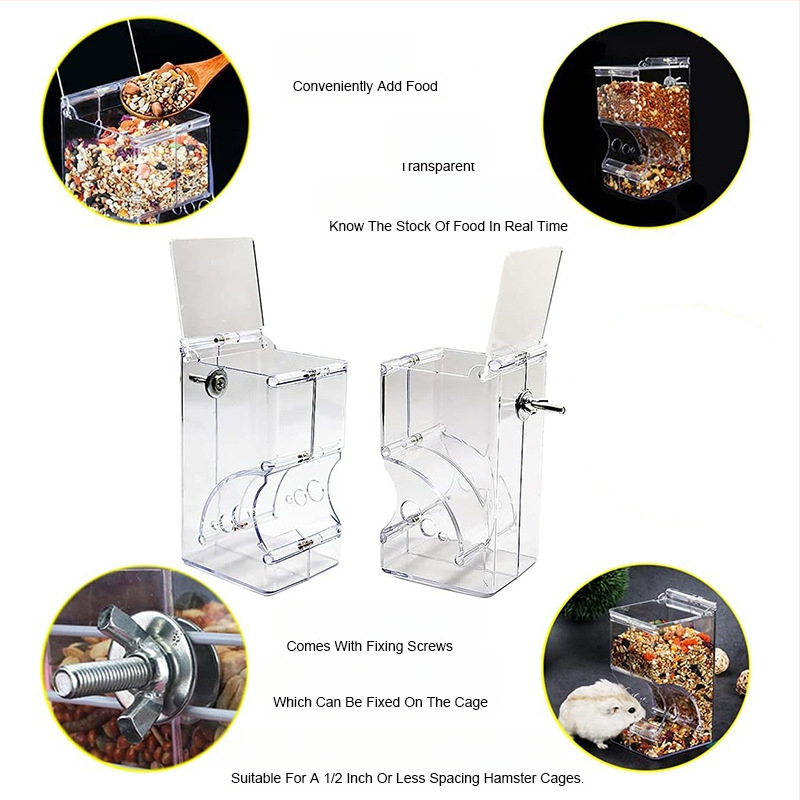 Conveniently Add Food

Transparent

Know The Stock Of Food In Real Time

Comes With Fixing Screws

Which Can Be Fixed On The Cage

Suitable For A 1/2 Inch Or Less Spacing Hamster Cages.