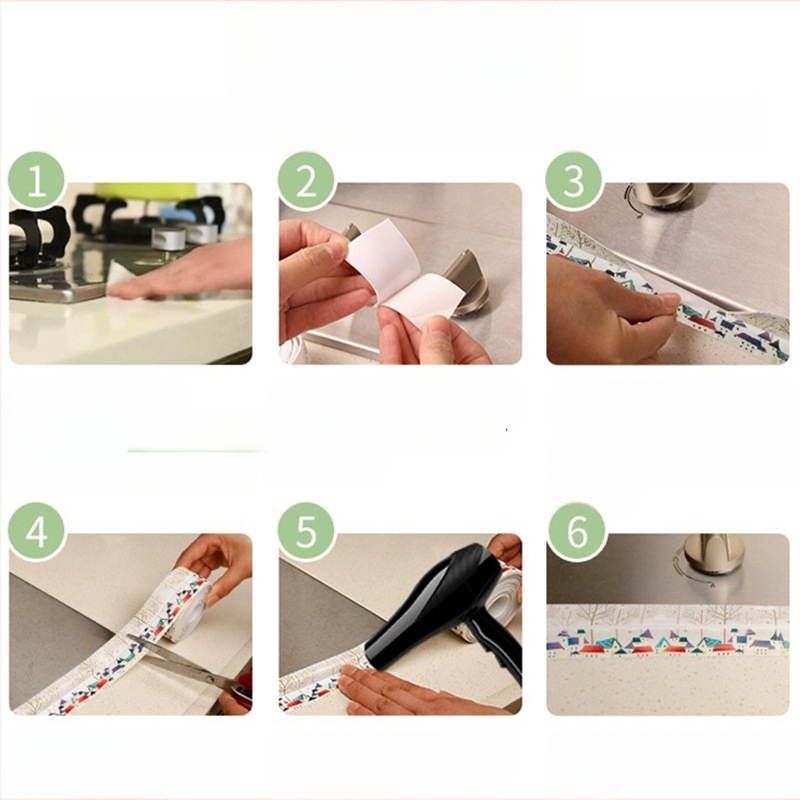 1

2

3

4

5

6