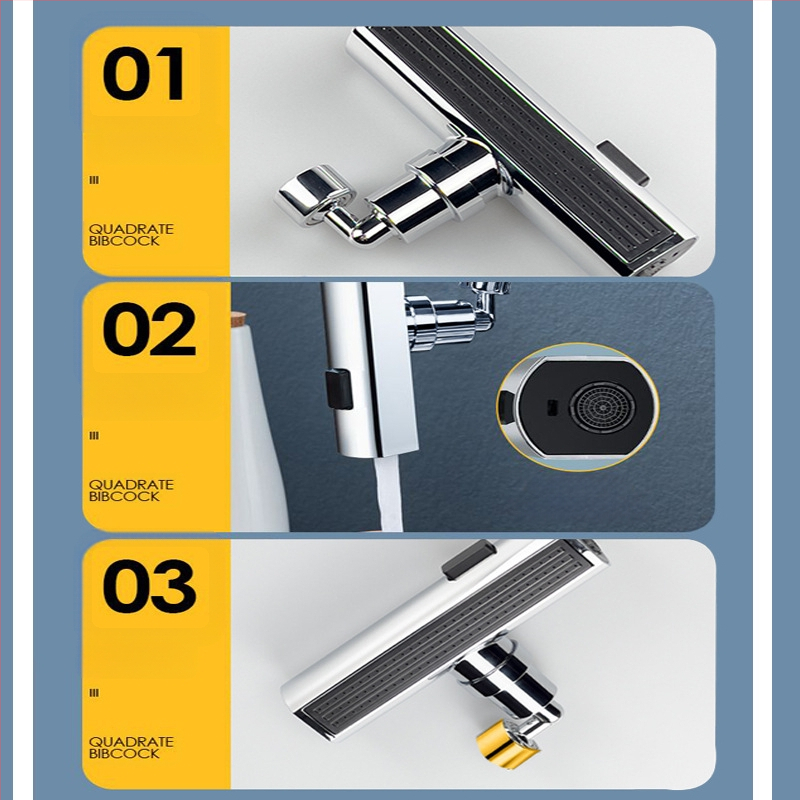 01

III

QUADRATE BIBCOCK

02

III

QUADRATE BIBCOCK

03

III

QUADRATE BIBCOCK