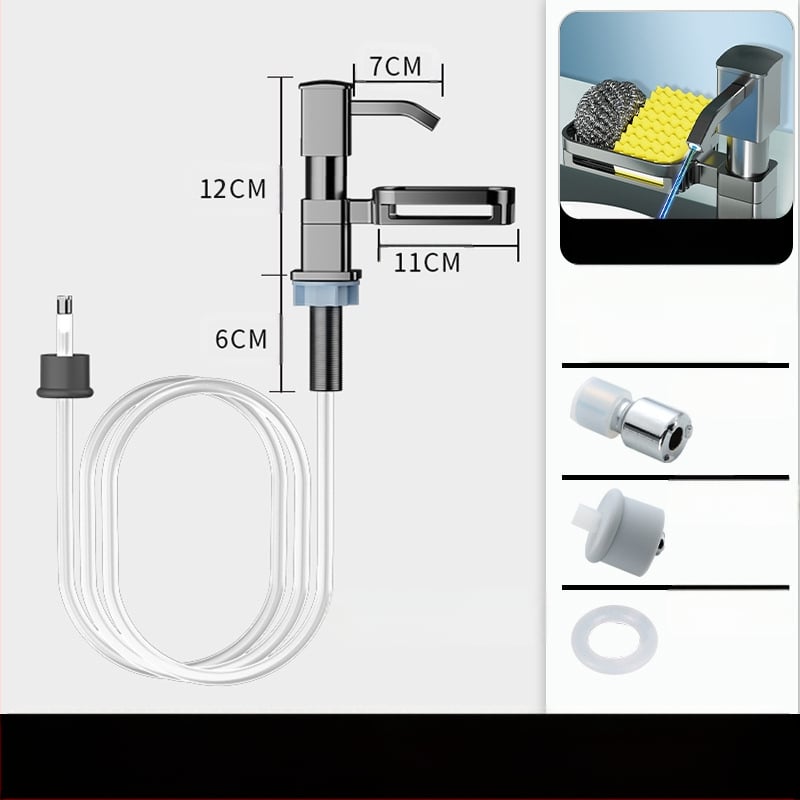 7CM

12CM

11CM

6CM