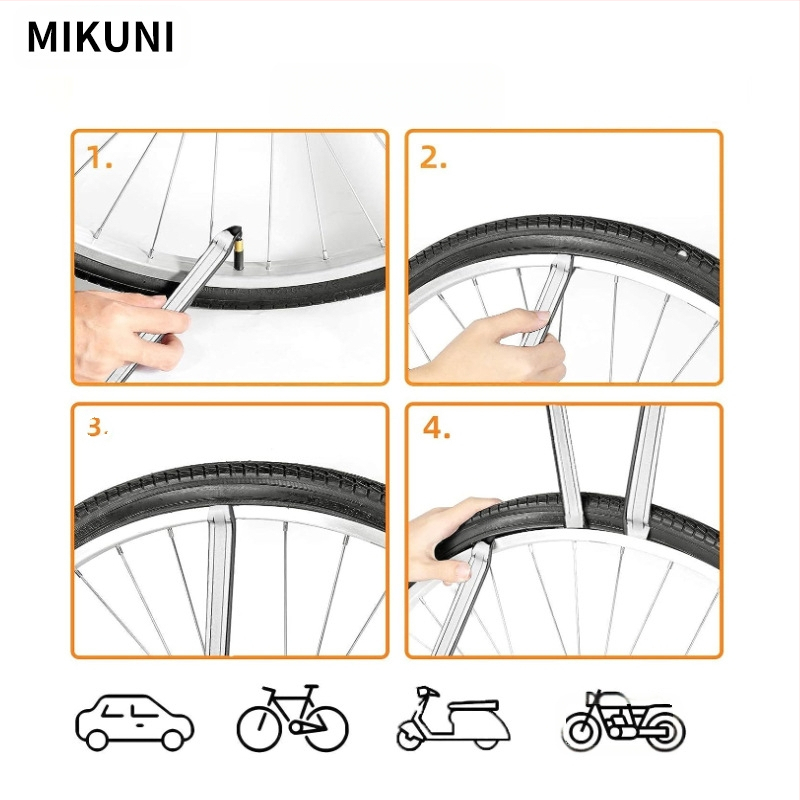 MIKUNI

1.

2.

3.

4.