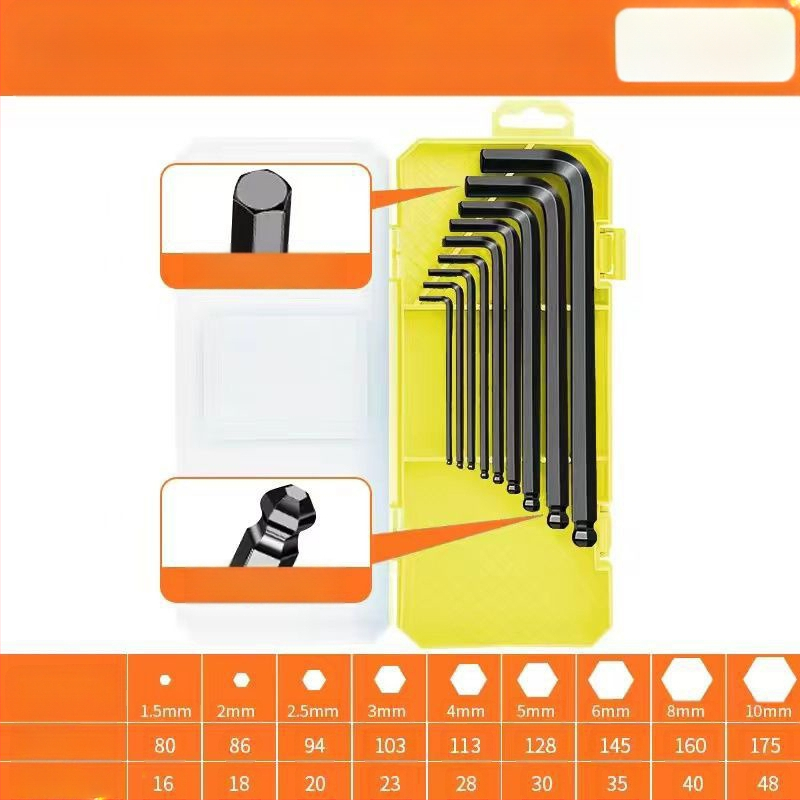 |  | 1.5mm | 2mm | 2.5mm | 3mm | 4mm | 5mm | 6mm | 8mm | 10mm |
|---|---|---|---|---|---|---|---|---|---|
|  | 80 | 86 | 94 | 103 | 113 | 128 | 145 | 160 | 175 |
|  | 16 | 18 | 20 | 23 | 28 | 30 | 35 | 40 | 48 |