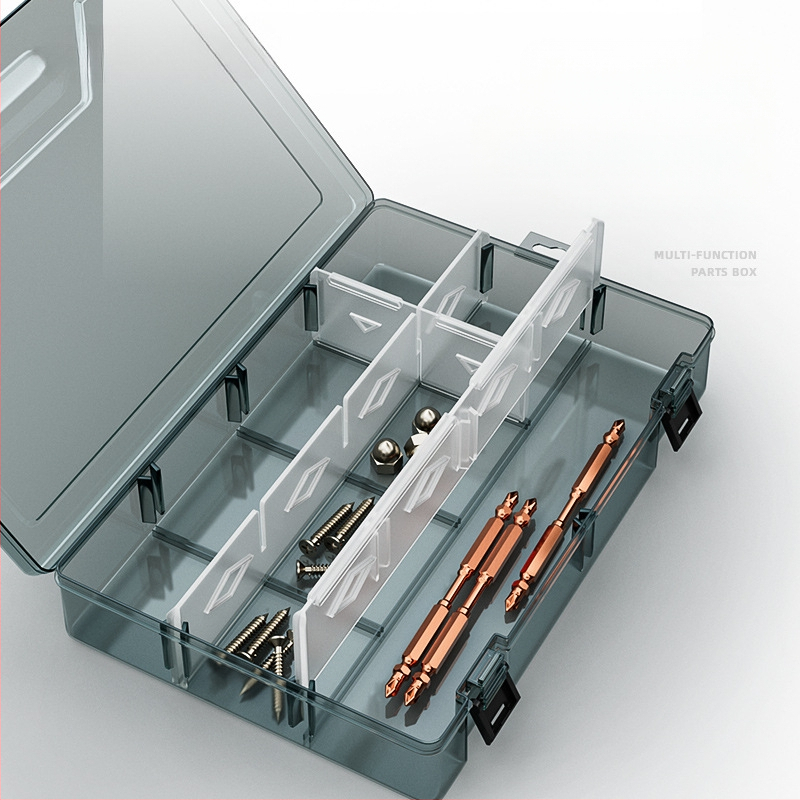 MULTI-FUNCTION
PARTS BOX