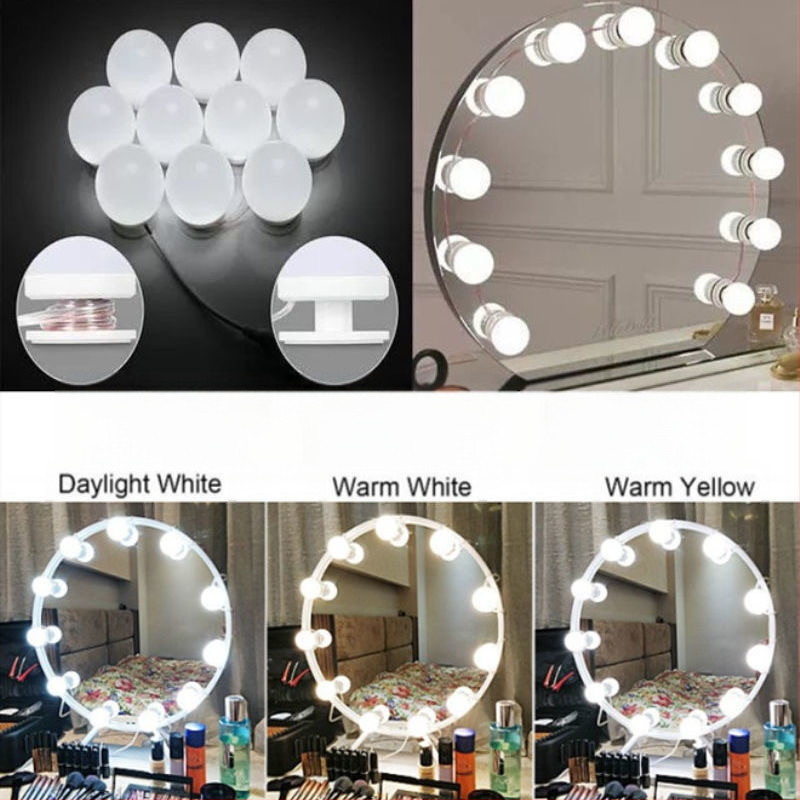 Daylight White

Warm White

Warm Yellow