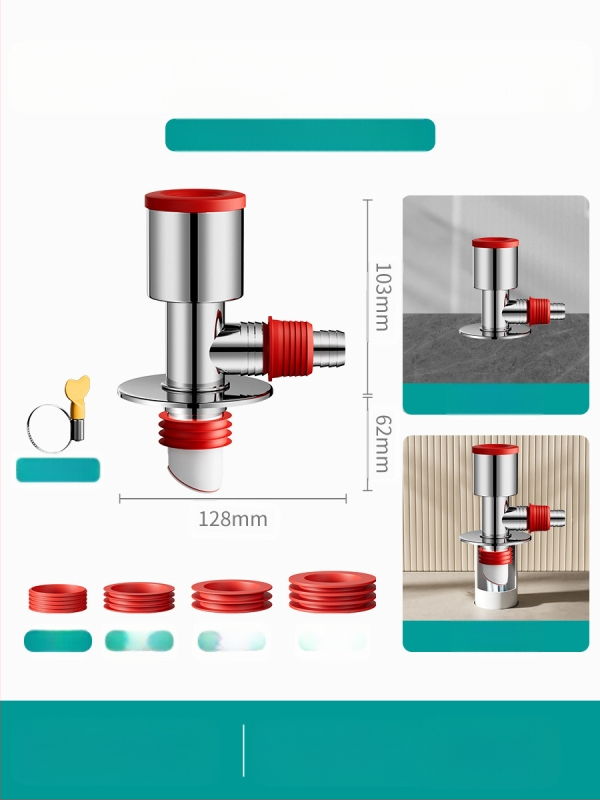 103mm

62mm

128mm