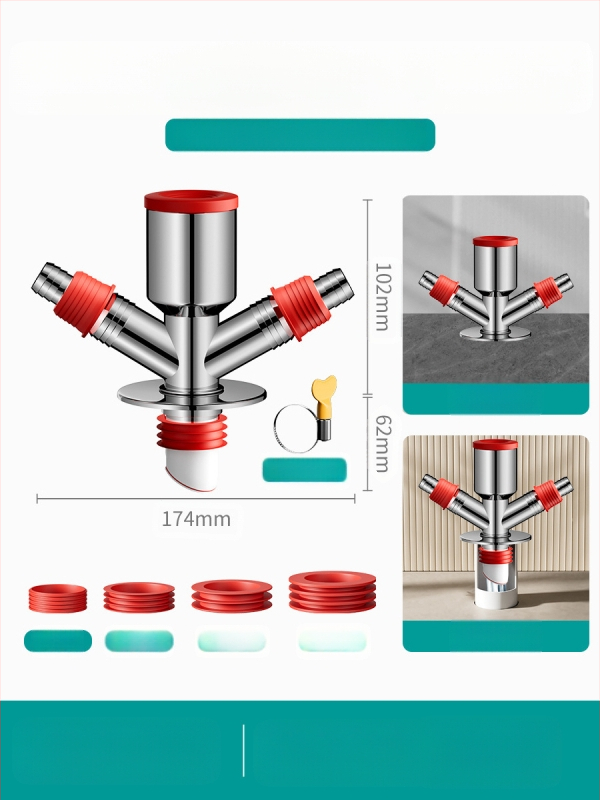 102mm

62mm

174mm