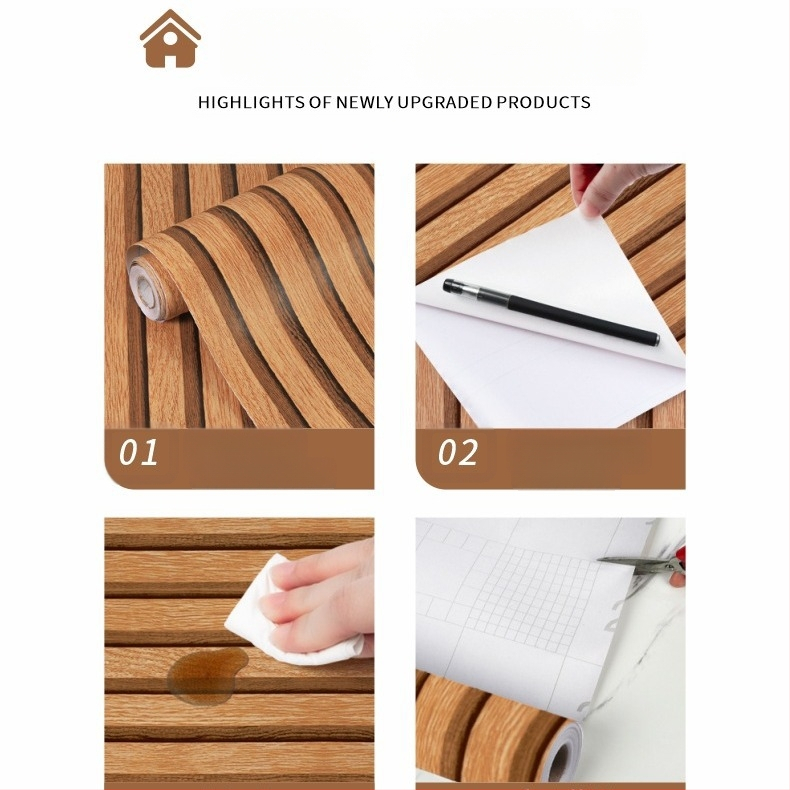 HIGHLIGHTS OF NEWLY UPGRADED PRODUCTS

01

02