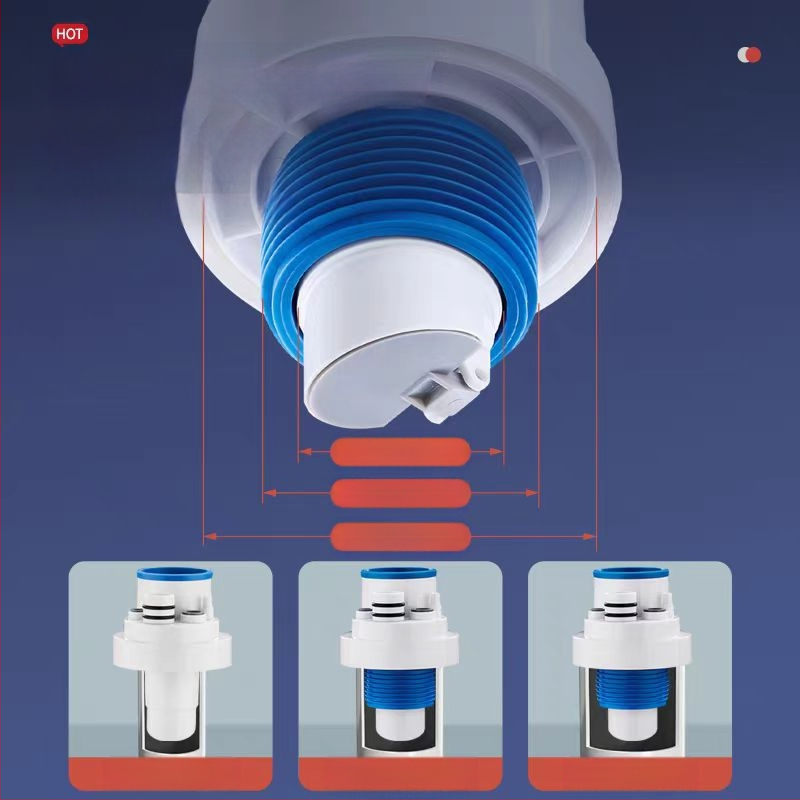 HOT