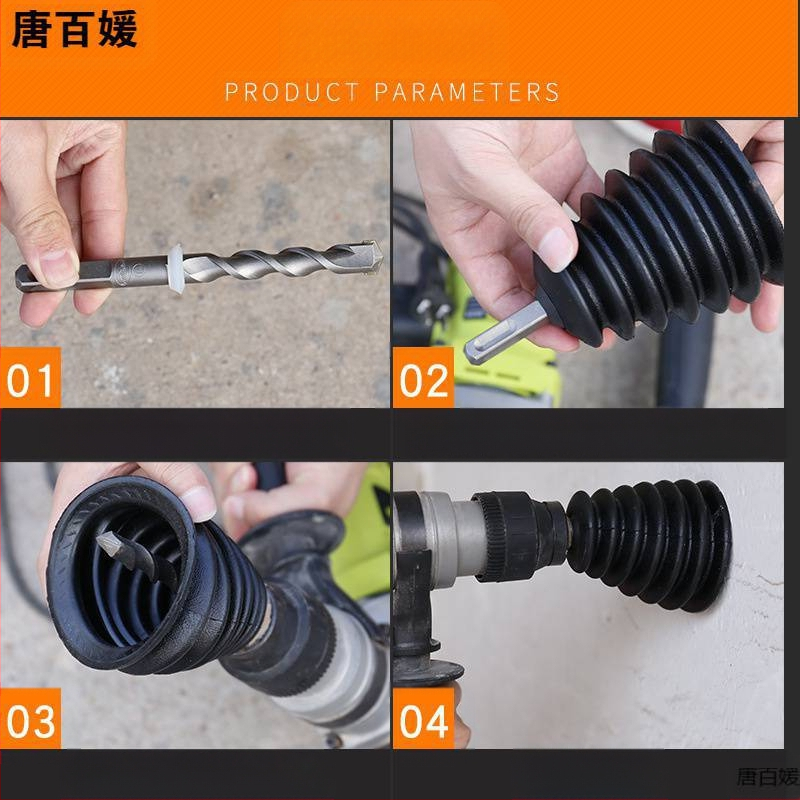 唐百媛

PRODUCT PARAMETERS

01

02

03

04

唐百媛