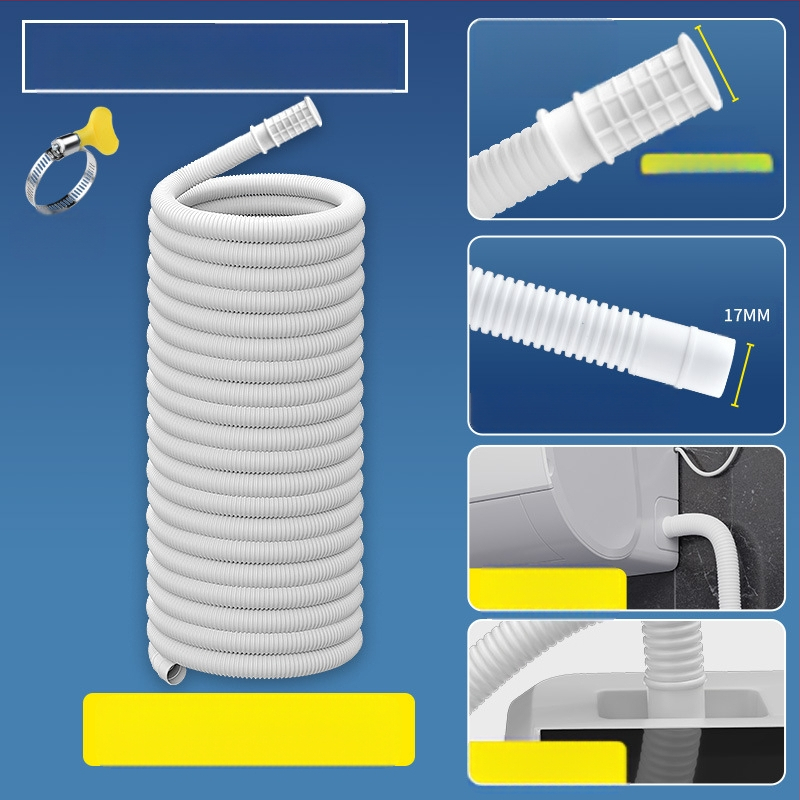 17MM