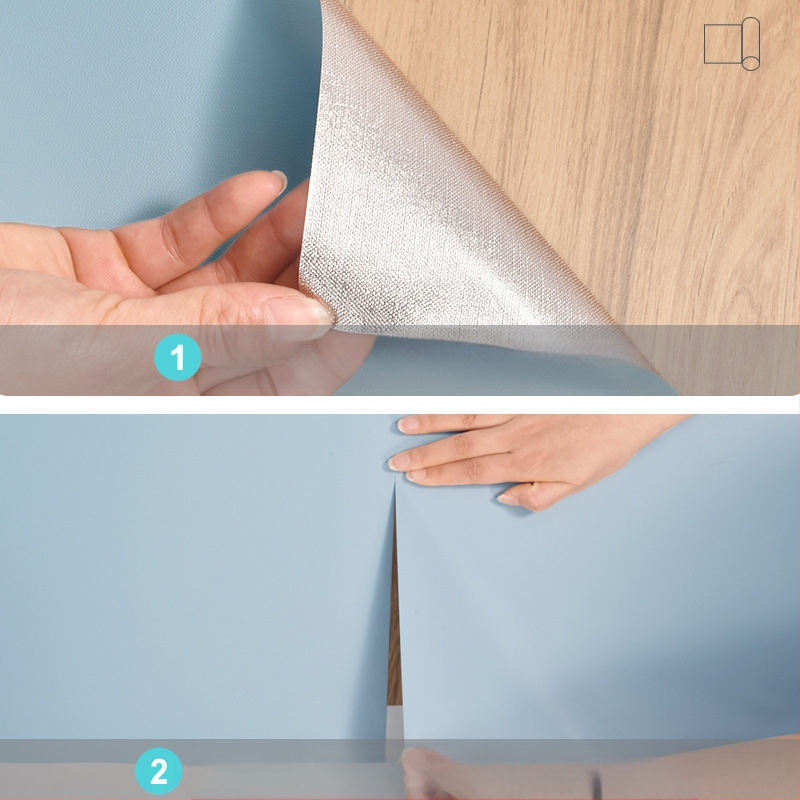 1

2