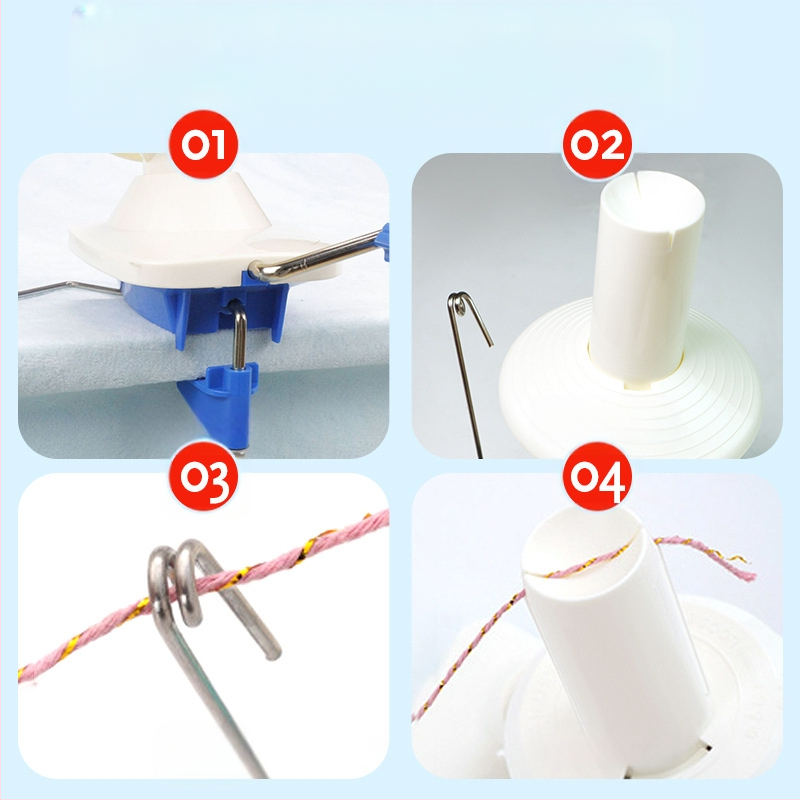 01

02

03

04