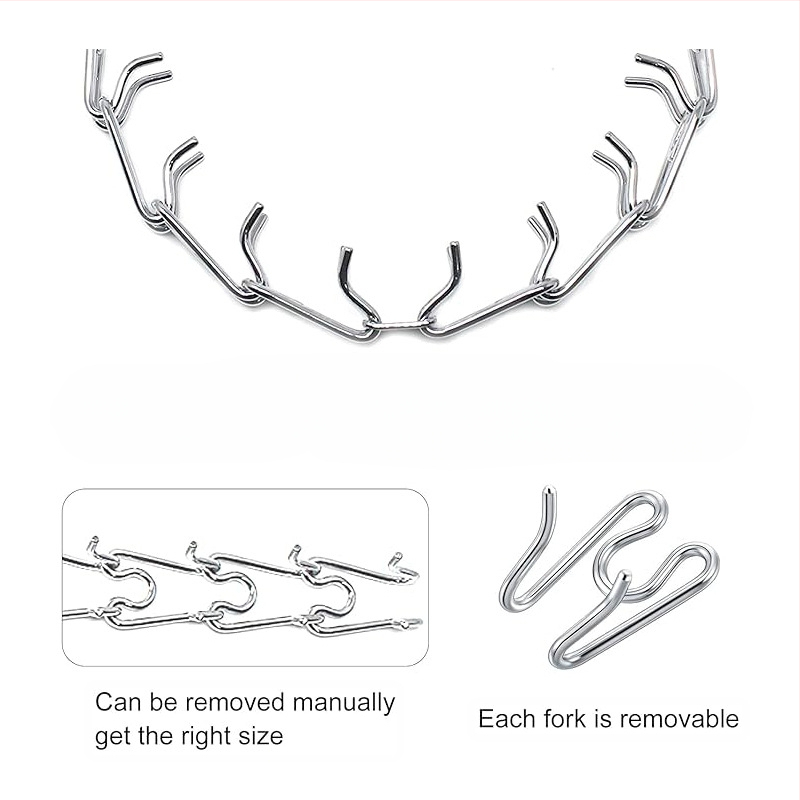 Can be removed manually get the right size

Each fork is removable