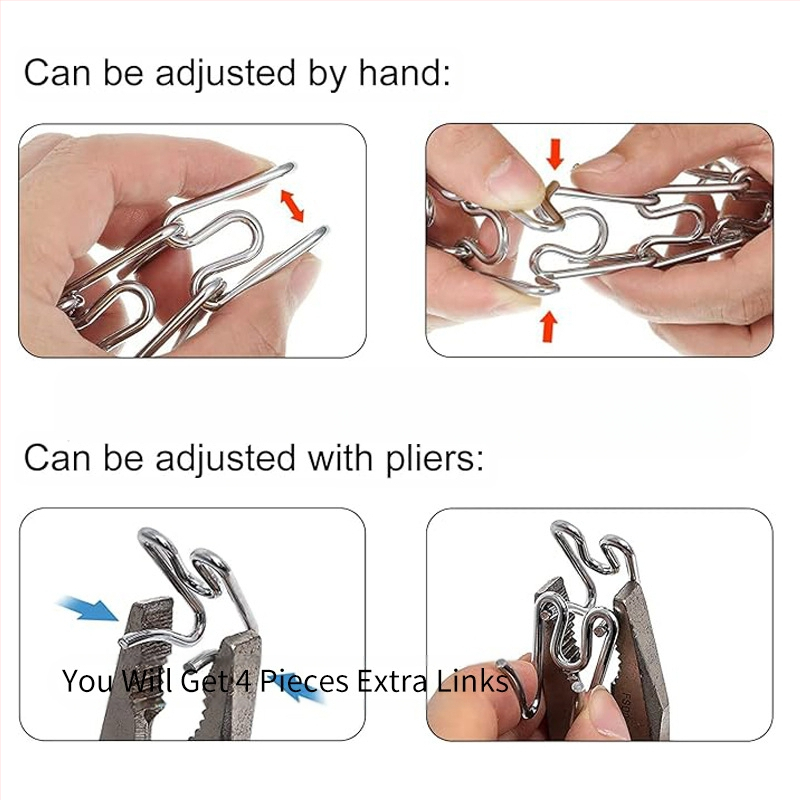 Can be adjusted by hand:

Can be adjusted with pliers:

You Will Get 4 Pieces Extra Links