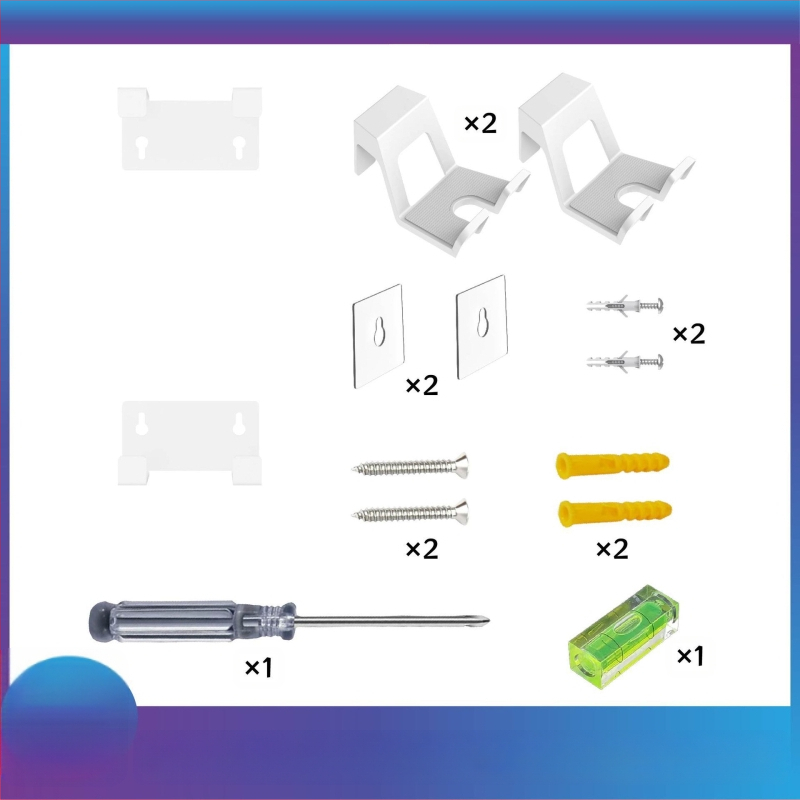 ×2

×2

×2

×2

×2

×1

×1