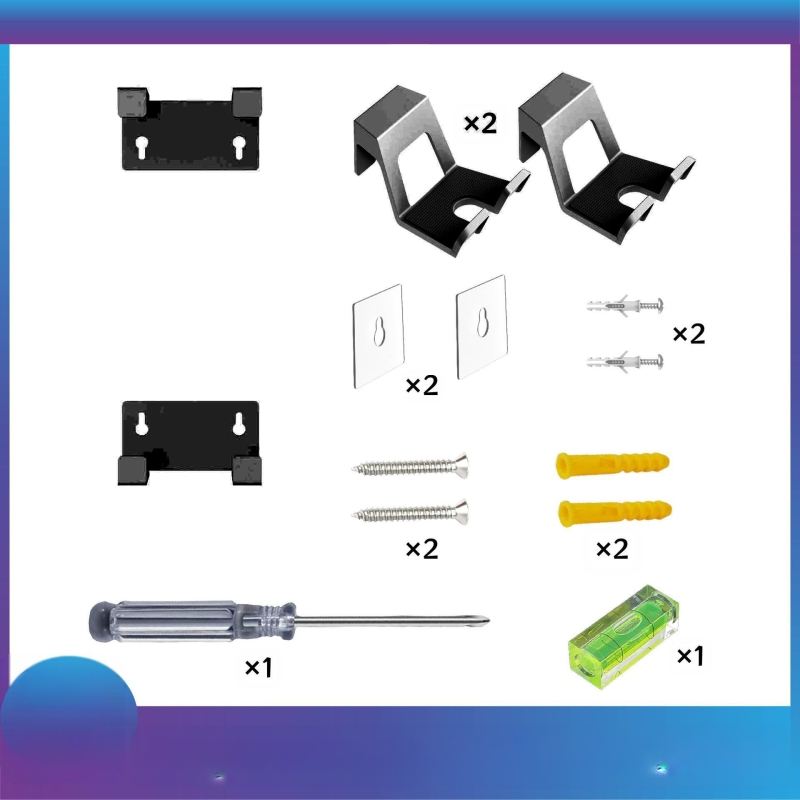 ×2

×2

×2

×2

×2

×1

×1