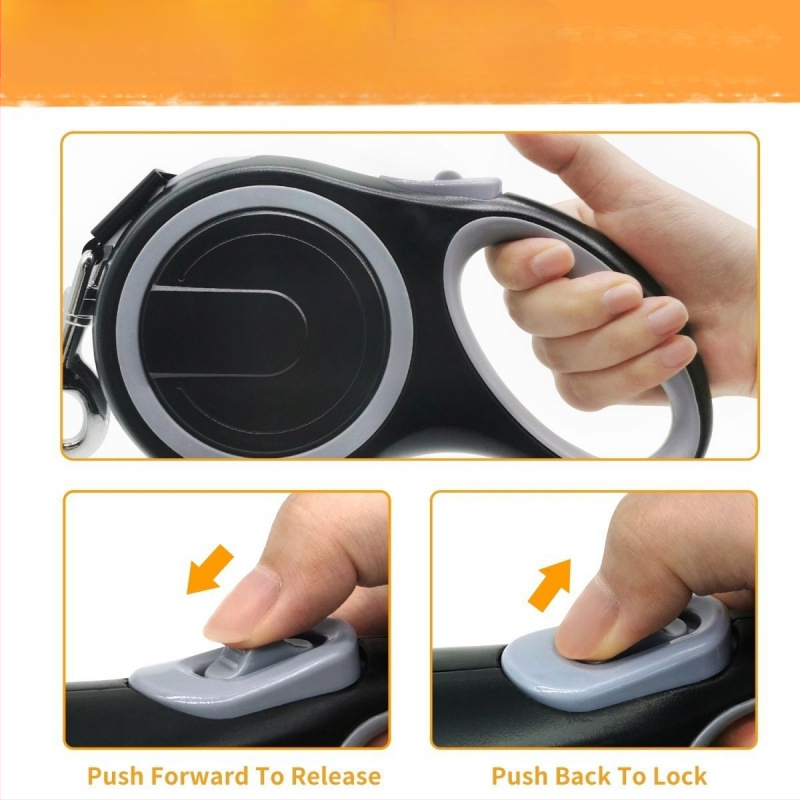 Push Forward To Release

Push Back To Lock