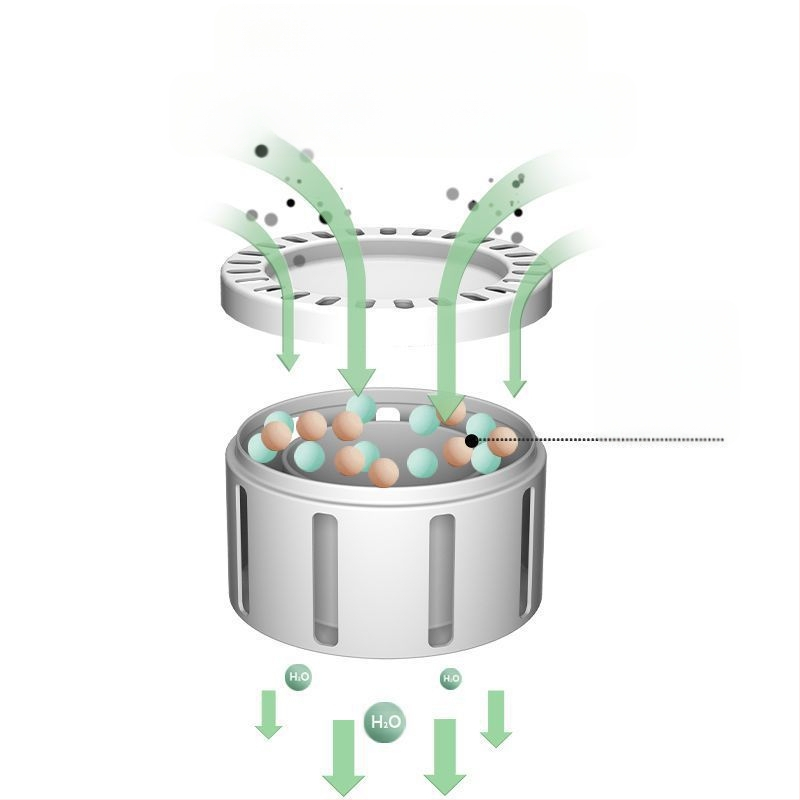 $H_2O$
$H_2O$
$H_2O$