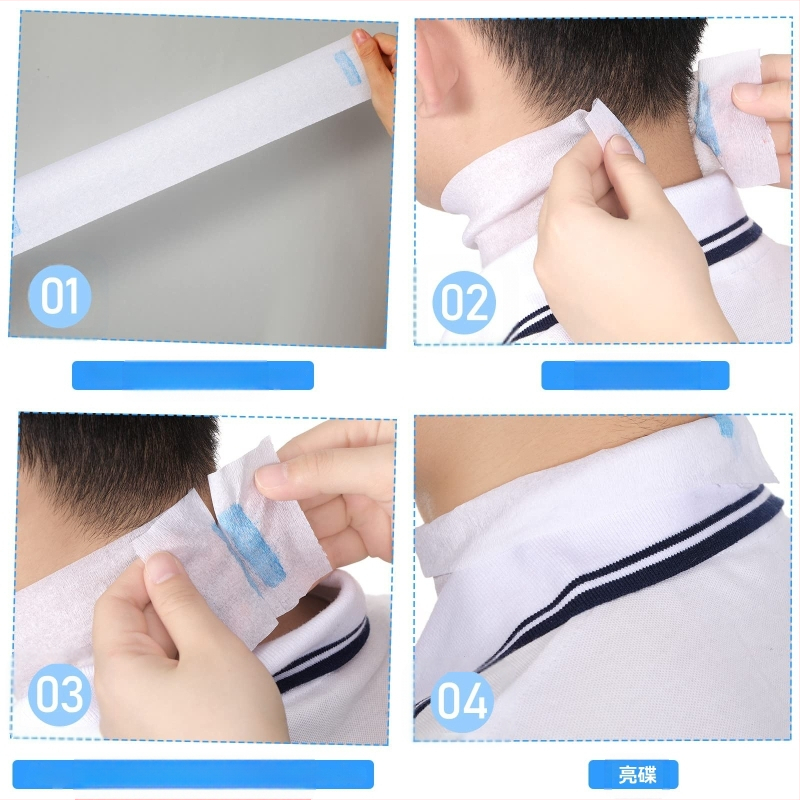 01

02

03

04

亮碟