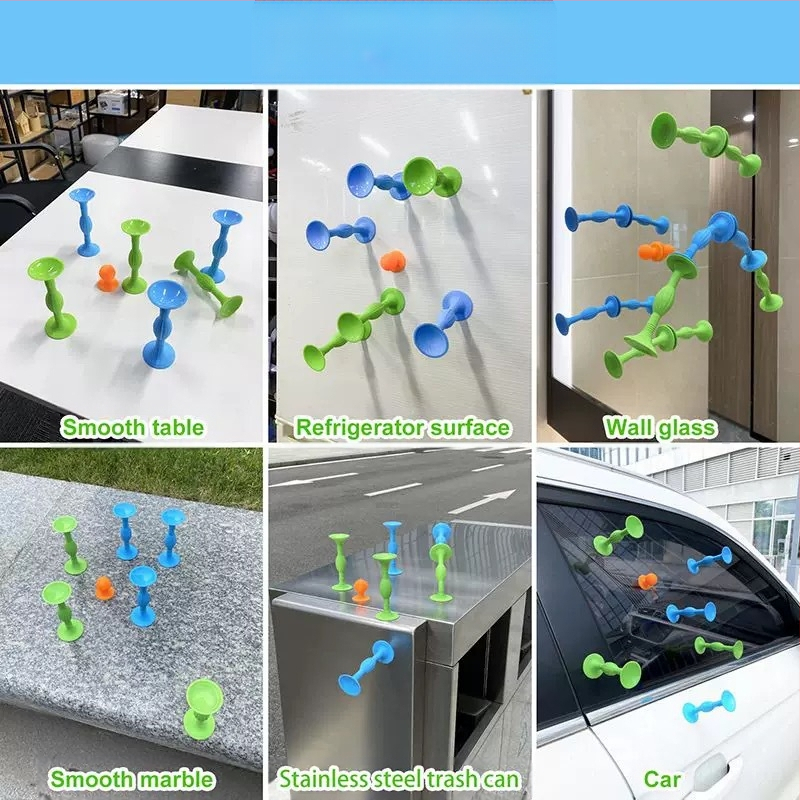 Smooth table

Refrigerator surface

Wall glass

Smooth marble

Stainless steel trash can

Car