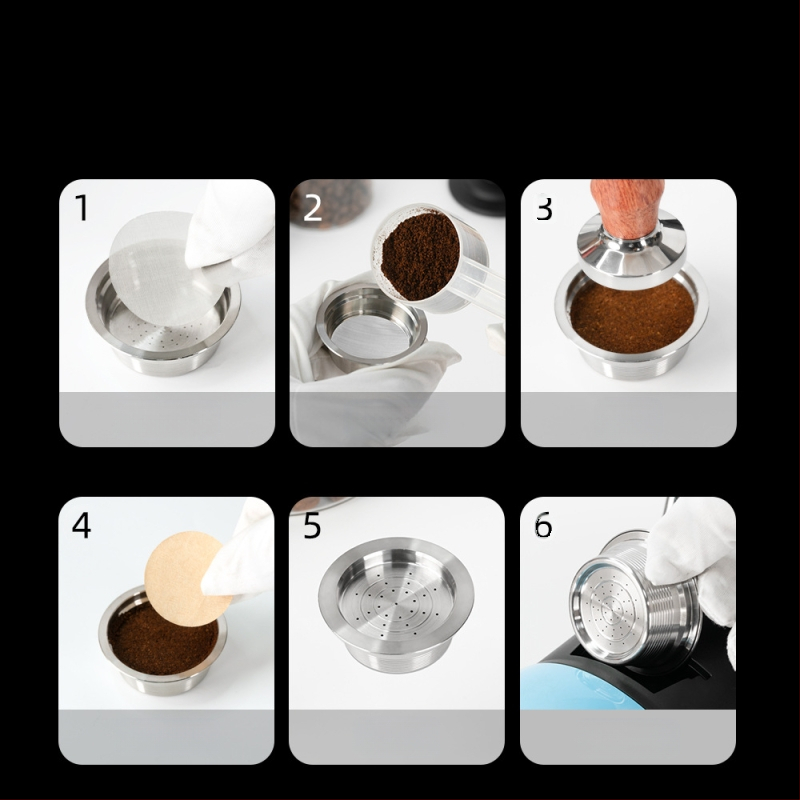 1

2

3

4

5

6