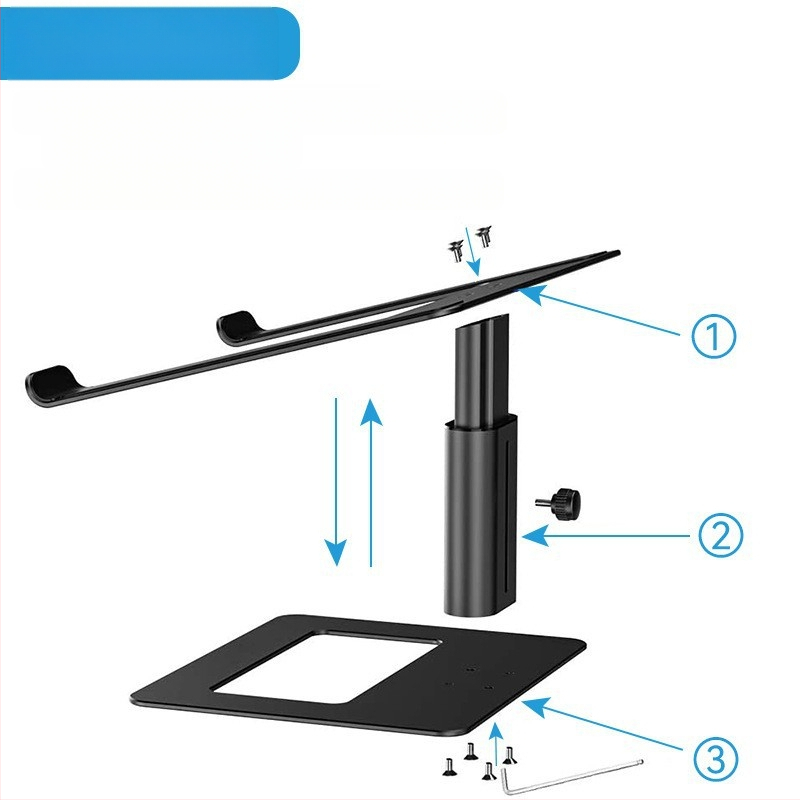 ①

②

③