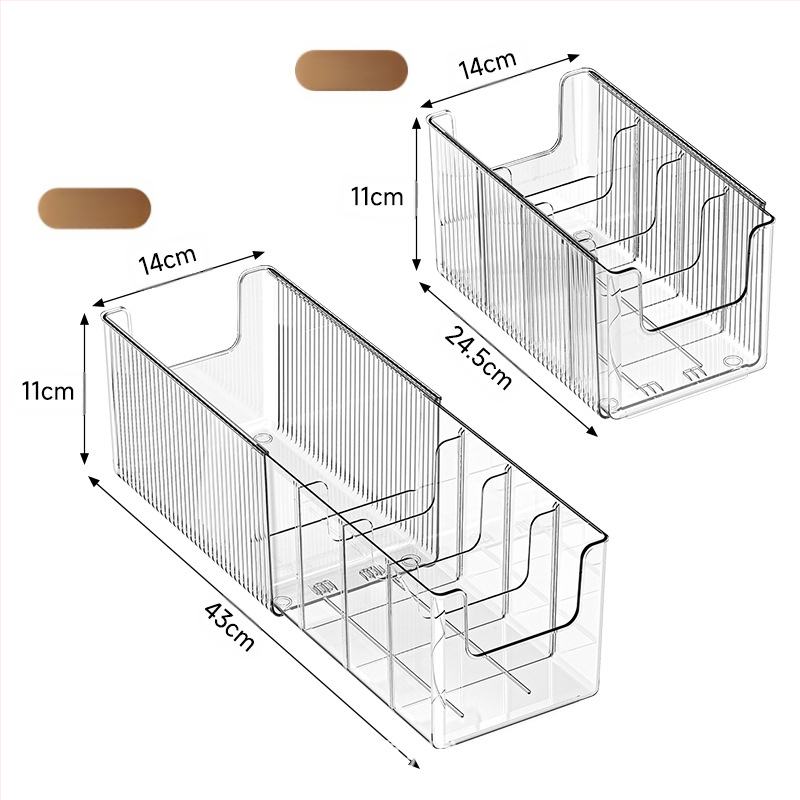 14cm
11cm
24.5cm
14cm
11cm
43cm