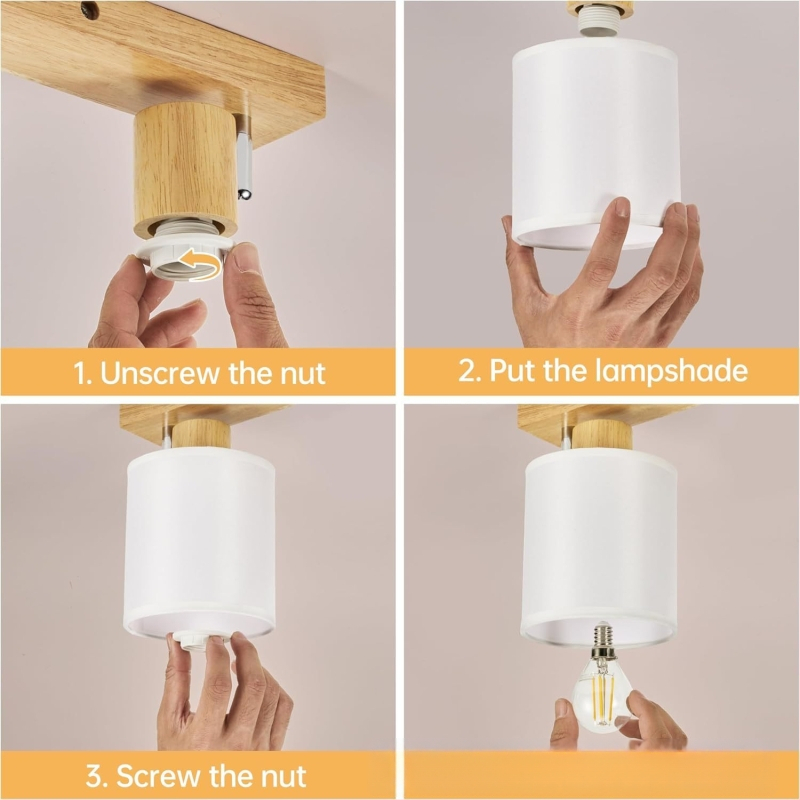 1. Unscrew the nut

2. Put the lampshade

3. Screw the nut