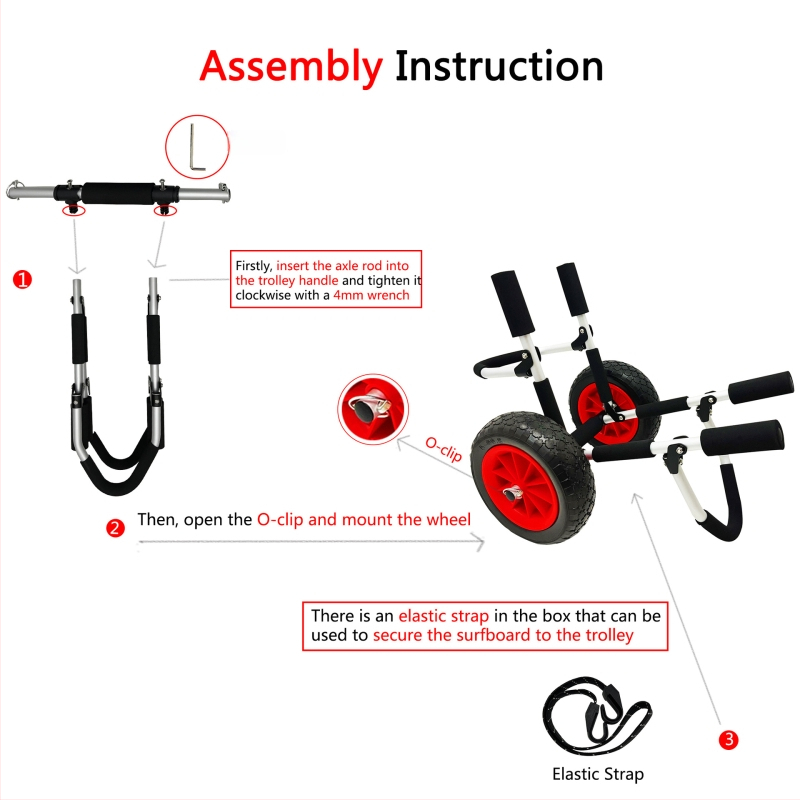 Assembly Instruction

1

Firstly, insert the axle rod into the trolley handle and tighten it clockwise with a 4mm wrench

O-clip

2 Then, open the O-clip and mount the wheel

There is an elastic strap in the box that can be used to secure the surfboard to the trolley

3

Elastic Strap