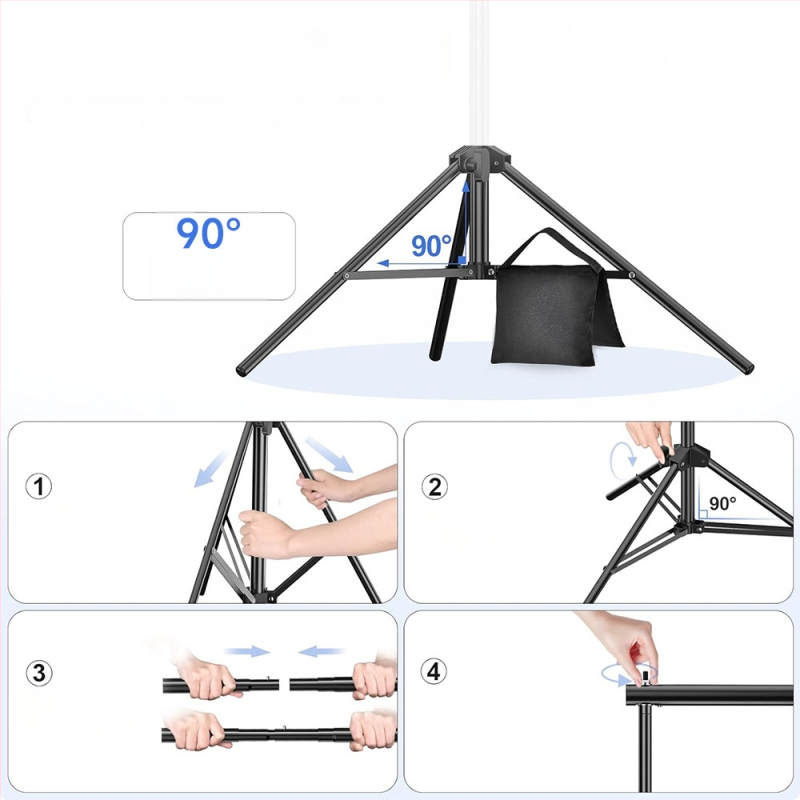 90°

90°

①

②

90°

③

④